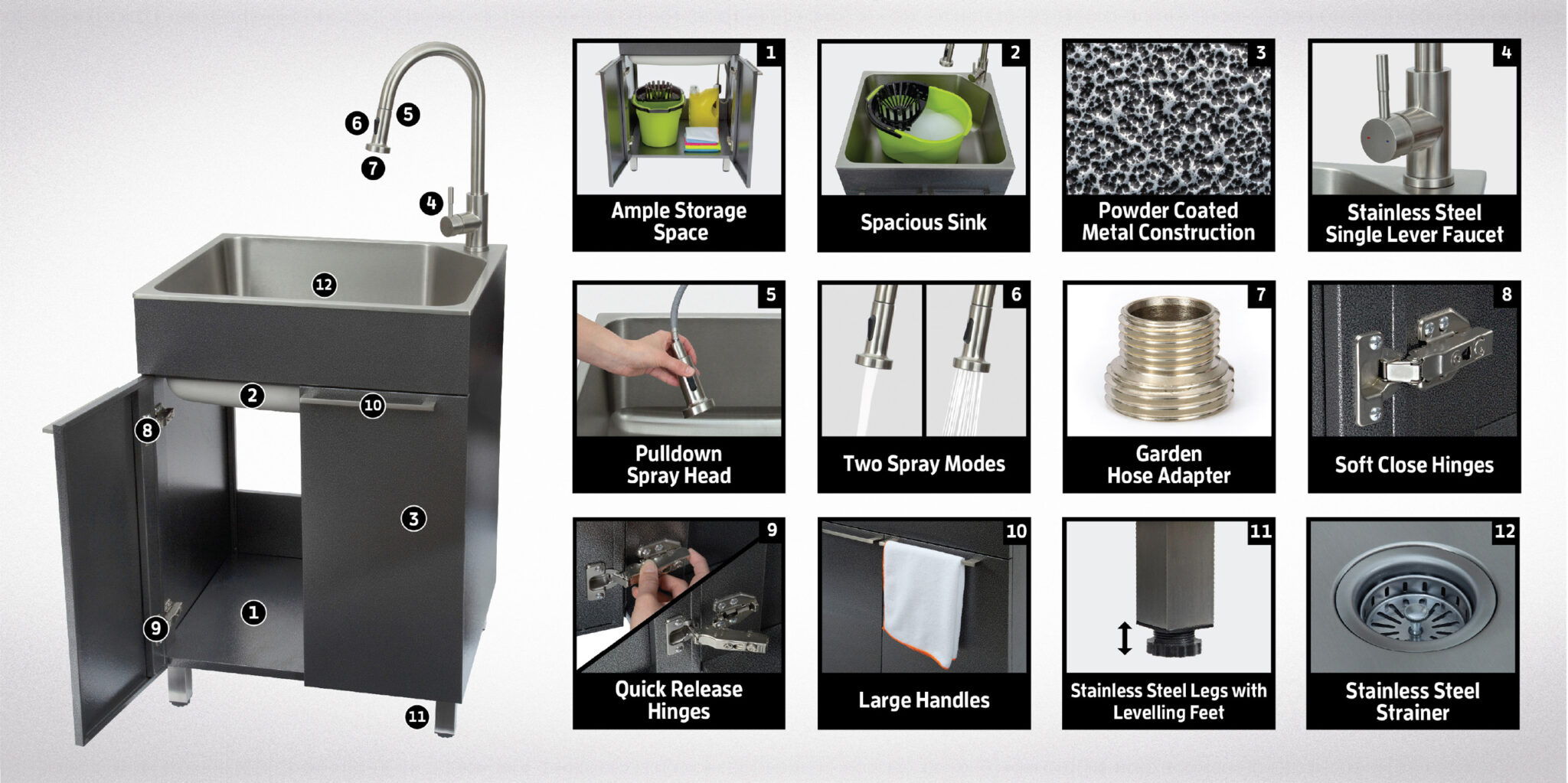 6 5 7 4 12 2 10 8 3 1 9 11

1
Ample Storage Space

2
Spacious Sink

3
Powder Coated Metal Construction

4
Stainless Steel Single Lever Faucet

5
Pulldown Spray Head

6
Two Spray Modes

7
Garden Hose Adapter

8
Soft Close Hinges

9
Quick Release Hinges

10
Large Handles

11
Stainless Steel Legs with Levelling Feet

12
Stainless Steel Strainer