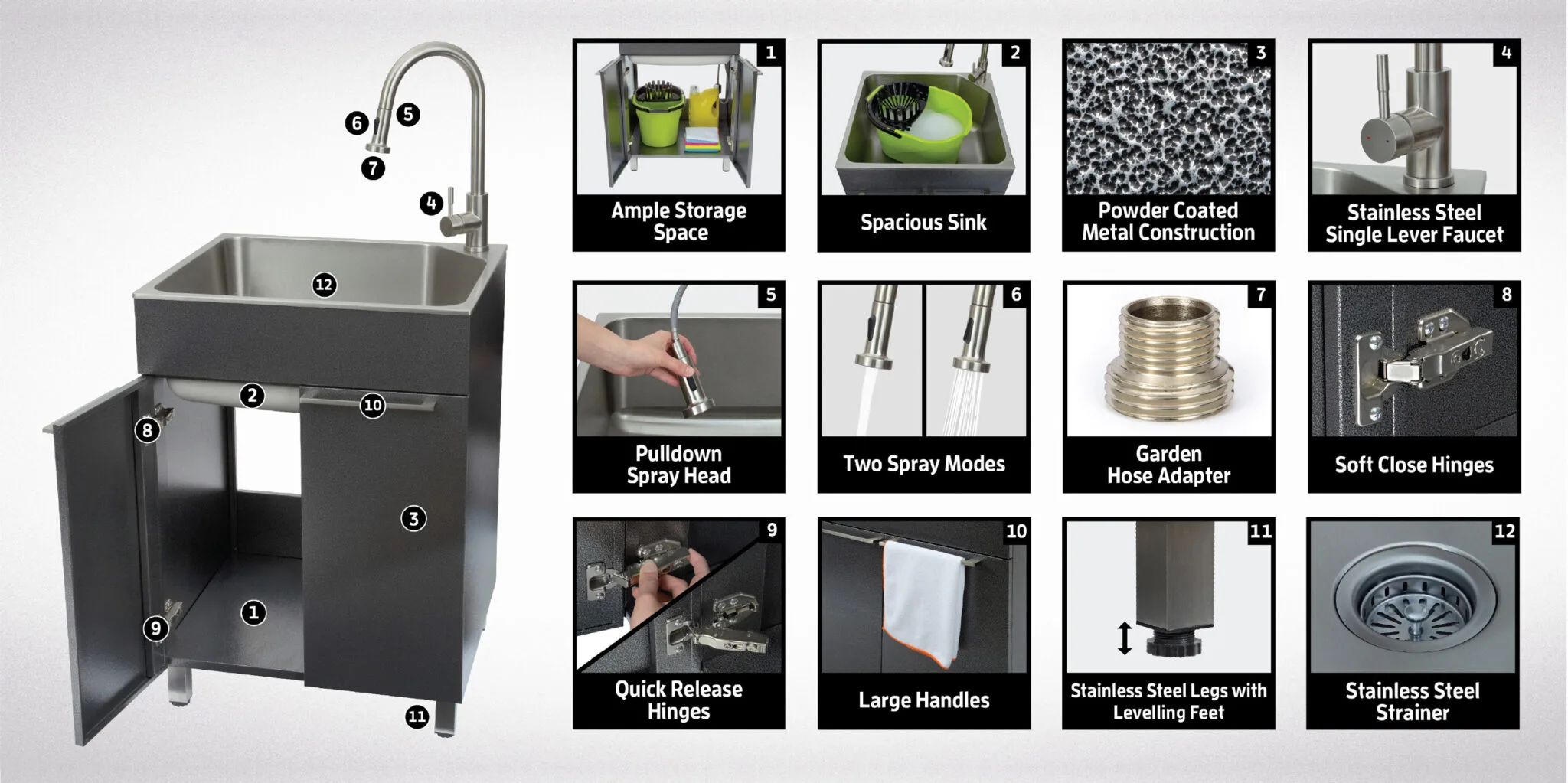 6 5 7 4 12 2 10 8 3 1 9 11

1
Ample Storage Space

2
Spacious Sink

3
Powder Coated Metal Construction

4
Stainless Steel Single Lever Faucet

5
Pulldown Spray Head

6
Two Spray Modes

7
Garden Hose Adapter

8
Soft Close Hinges

9
Quick Release Hinges

10
Large Handles

11
Stainless Steel Legs with Levelling Feet

12
Stainless Steel Strainer